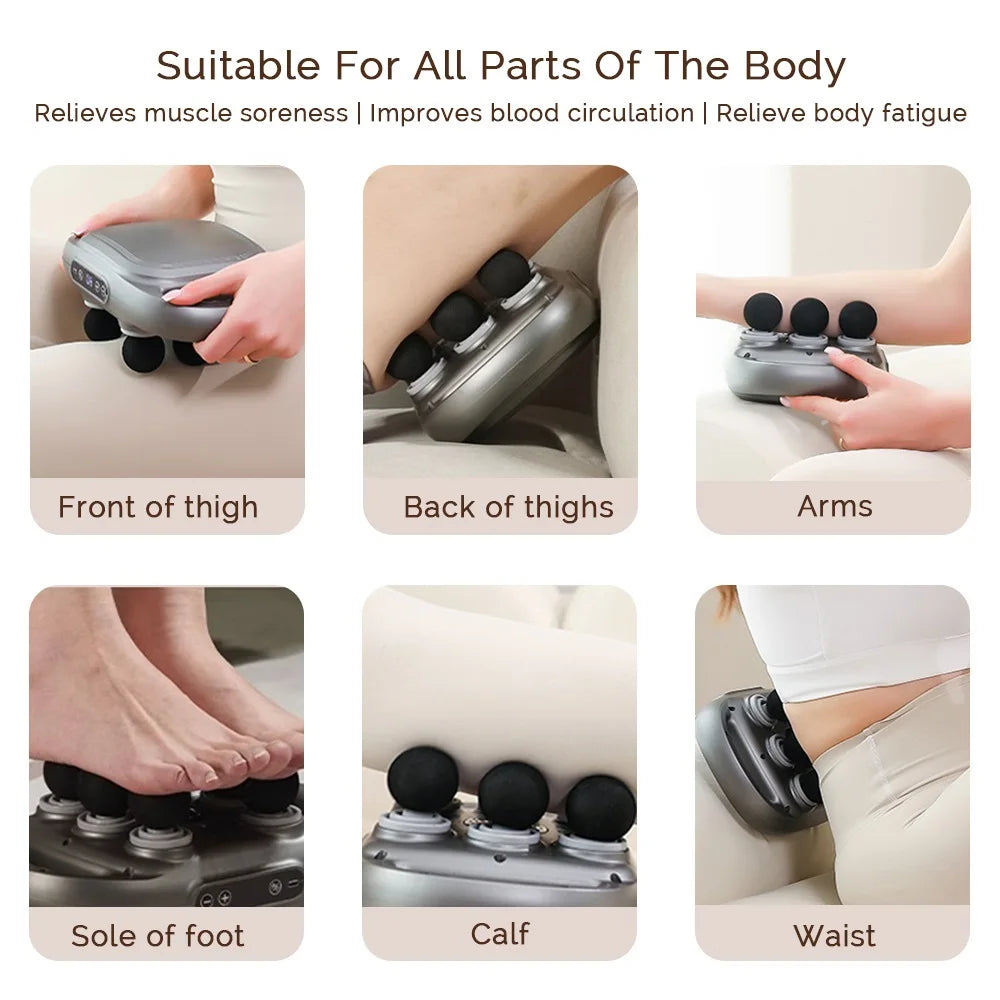 Suitable For All Parts Of The Body

Relieves muscle soreness | Improves blood circulation | Relieve body fatigue

Front of thigh

Back of thighs

Arms

Sole of foot

Calf

Waist